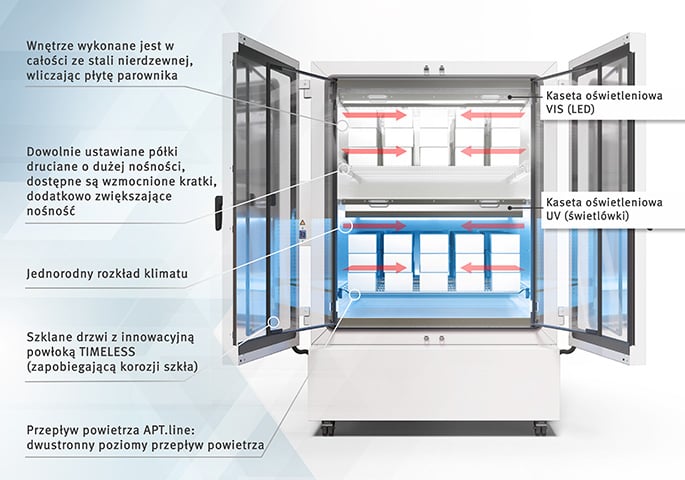 Wnętrze wykonane jest w całości ze stali nierdzewnej, wliczając płytę parownika

Dowolnie ustawiane półki druciane o dużej nośności, dostępne są wzmocnione kratki, dodatkowo zwiększające nośność

Jednorodny rozkład klimatu

Szklane drzwi z innowacyjną powłoką TIMELESS (zapobiegającą korozji szkła)

Przepływ powietrza APT.line: dwustronny poziomy przepływ powietrza

Kaseta oświetleniowa VIS (LED)

Kaseta oświetleniowa UV (świetlówki)